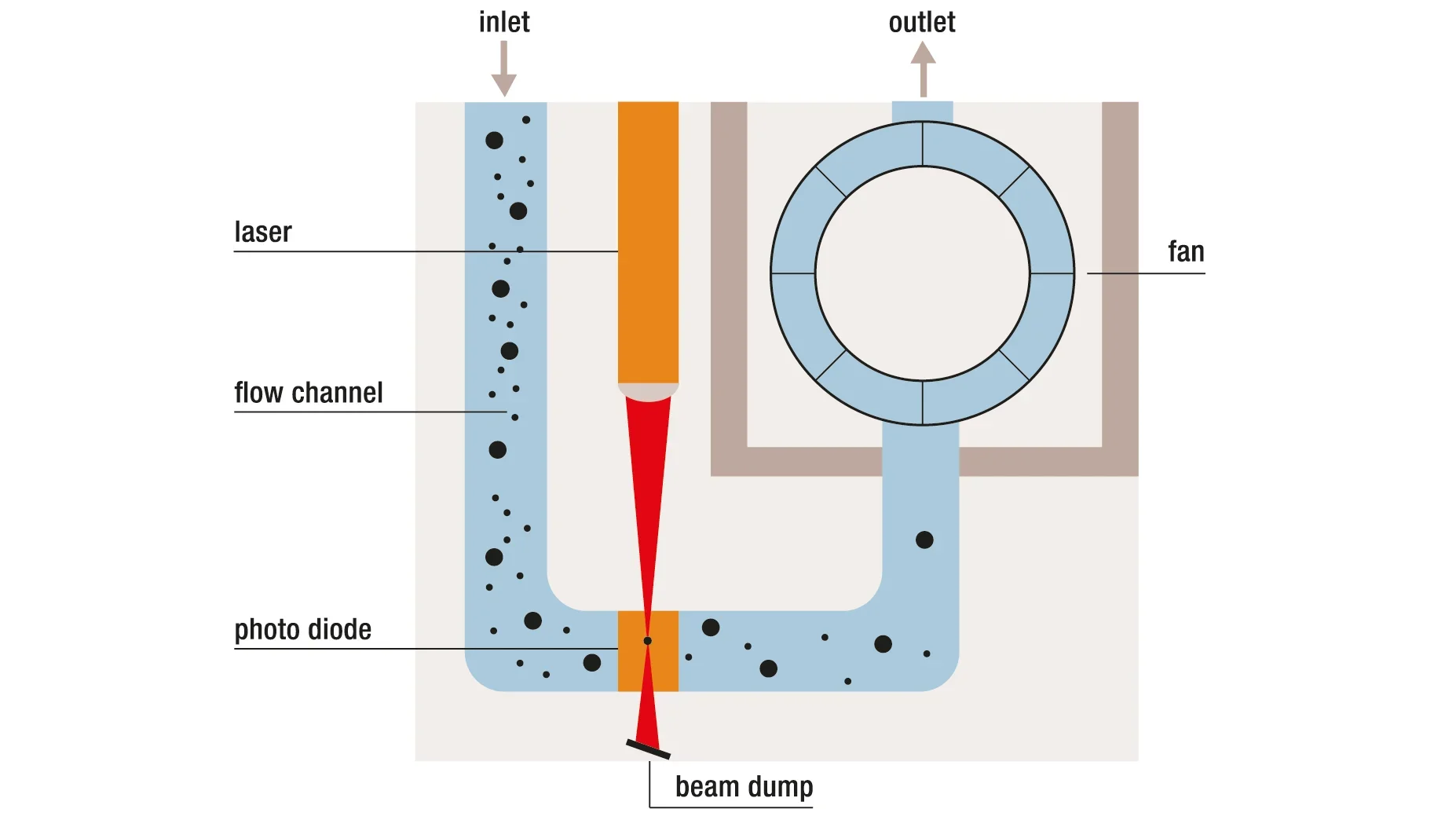 inlet

outlet

laser

fan

flow channel

photo diode

beam dump